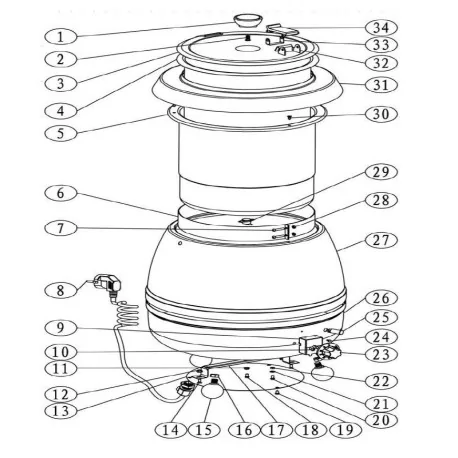 1
2
3
4
5
6
7
8
9
10
11
12
13
14
15
16
17
18
19
20
21
22
23
24
25
26
27
28
29
30
31
32
33
34