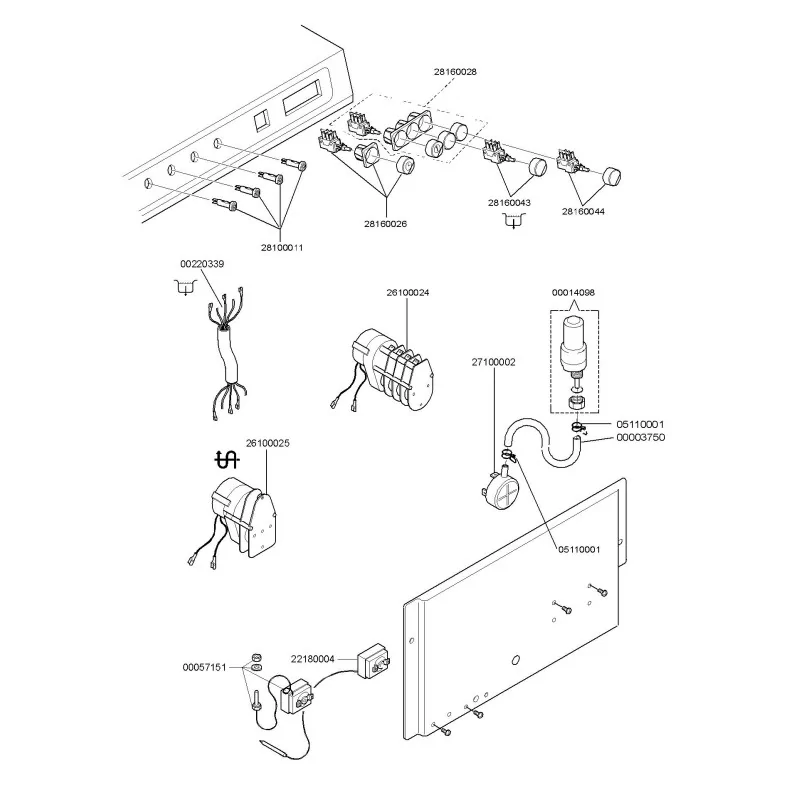 28160028
28160043
28160044
28160026
28100011
00220339
26100024
00014098
27100002
05110001
00003750
26100025
05110001
22180004
00057151