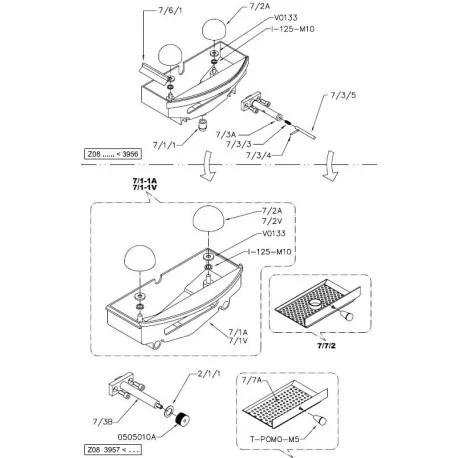 7/6/1
7/2A
V0133
I-125-M10
7/3/5
7/3A
7/3/3
7/3/4
7/1/1
Z08 ...... < 3956

7/1-1A
7/1-1V
7/2A
7/2V
V0133
I-125-M10
7/1A
7/1V
7/7/2

2/1/1
7/3B
0505010A
Z08 3957 < ....
7/7A
T-POMO-M5