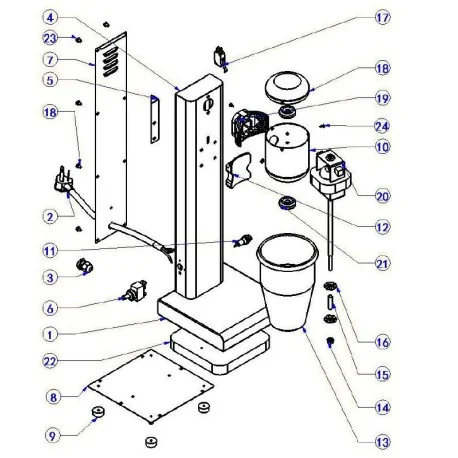 4
23
7
5
18
2
11
3
6
1
22
8
9
17
18
19
24
10
20
12
21
16
15
14
13