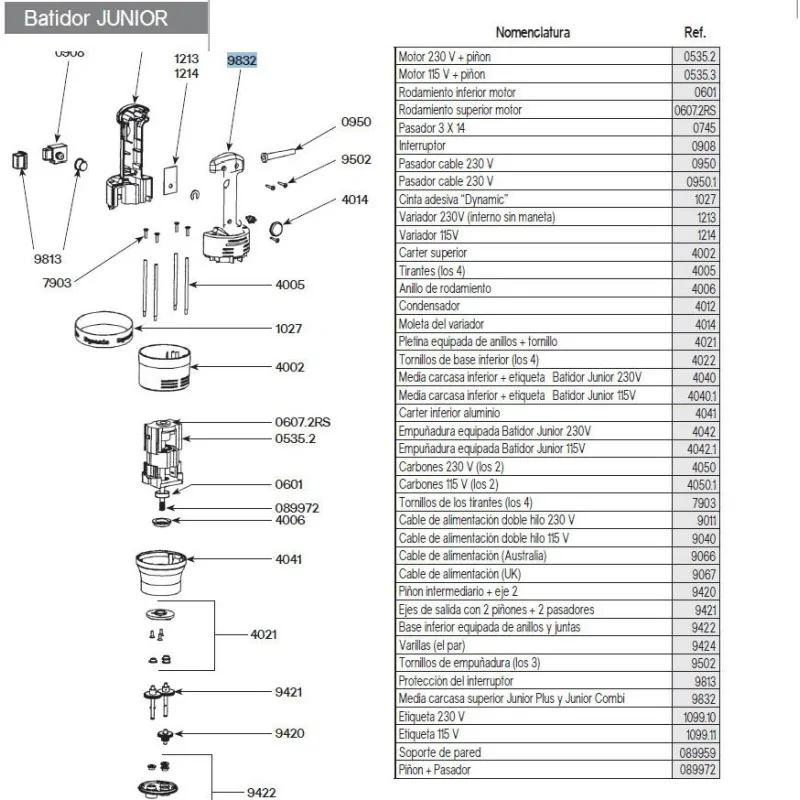 Batidor JUNIOR

0908
1213
1214
9832
0950
9502
4014
9813
7903
4005
1027
4002
0607.2RS
0535.2
0601
089972
4006
4041
4021
9421
9420
9422

| Nomenclatura | Ref. |
|---|---|
| Motor 230 V + piñon | 0535.2 |
| Motor 115 V + piñon | 0535.3 |
| Rodamiento inferior motor | 0601 |
| Rodamiento superior motor | 0607.2RS |
| Pasador 3 X 14 | 0745 |
| Interruptor | 0908 |
| Pasador cable 230 V | 0950 |
| Pasador cable 230 V | 0950.1 |
| Cinta adesiva "Dynamic" | 1027 |
| Variador 230V (interno sin maneta) | 1213 |
| Variador 115V | 1214 |
| Carter superior | 4002 |
| Tirantes (los 4) | 4005 |
| Anillo de rodamiento | 4006 |
| Condensador | 4012 |
| Moleta del variador | 4014 |
| Pletina equipada de anillos + tornillo | 4021 |
| Tornillos de base inferior (los 4) | 4022 |
| Media carcasa inferior + etiqueta Batidor Junior 230V | 4040 |
| Media carcasa inferior + etiqueta Batidor Junior 115V | 4040.1 |
| Carter inferior aluminio | 4041 |
| Empuñadura equipada Batidor Junior 230V | 4042 |
| Empuñadura equipada Batidor Junior 115V | 4042.1 |
| Carbones 230 V (los 2) | 4050 |
| Carbones 115 V (los 2) | 4050.1 |
| Tornillos de los tirantes (los 4) | 7903 |
| Cable de alimentación doble hilo 230 V | 9011 |
| Cable de alimentación doble hilo 115 V | 9040 |
| Cable de alimentación (Australia) | 9066 |
| Cable de alimentación (UK) | 9067 |
| Piñon intermediario + eje 2 | 9420 |
| Ejes de salida con 2 piñones + 2 pasadores | 9421 |
| Base inferior equipada de anillos y juntas | 9422 |
| Varillas (el par) | 9424 |
| Tornillos de empuñadura (los 3) | 9502 |
| Protección del interruptor | 9813 |
| Media carcasa superior Junior Plus y Junior Combi | 9832 |
| Etiqueta 230 V | 1099.10 |
| Etiqueta 115 V | 1099.11 |
| Soporte de pared | 089959 |
| Piñon + Pasador | 089972 |