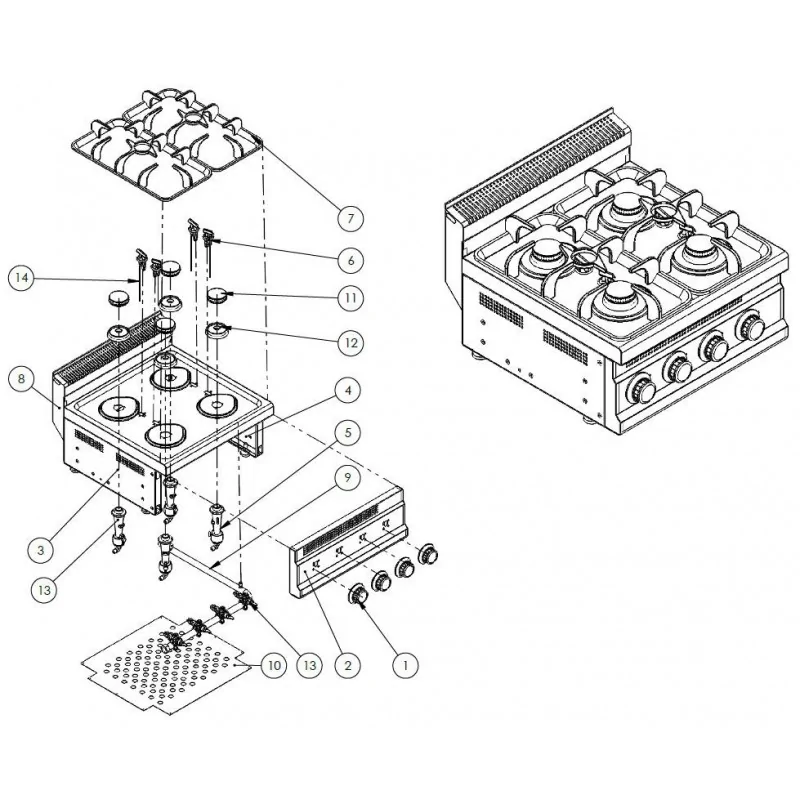 7
6
14
11
12
8
4
5
9
3
13
10
13
2
1