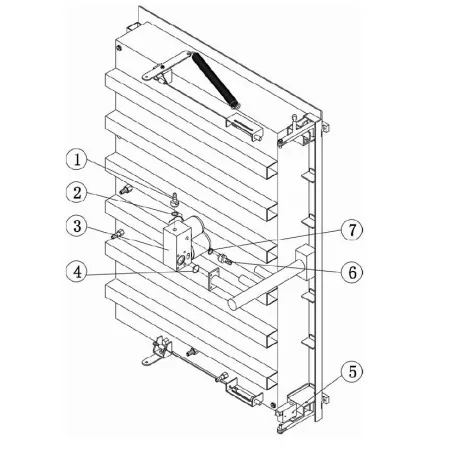 1
2
3
4
7
6
5