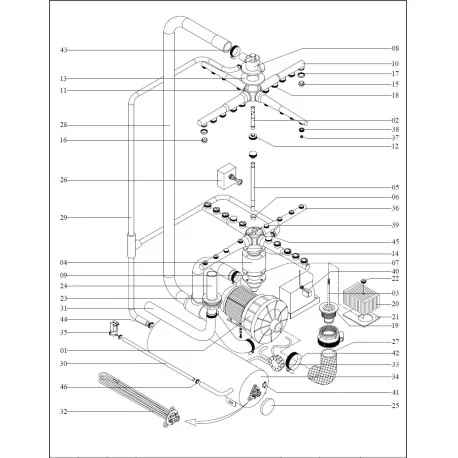 43
13
11
28
16
26
29
04
09
24
23
31
44
35
01
30
46
32
08
10
17
15
18
02
38
37
12
05
06
36
39
45
14
07
40
22
03
20
21
19
27
42
33
34
41
25