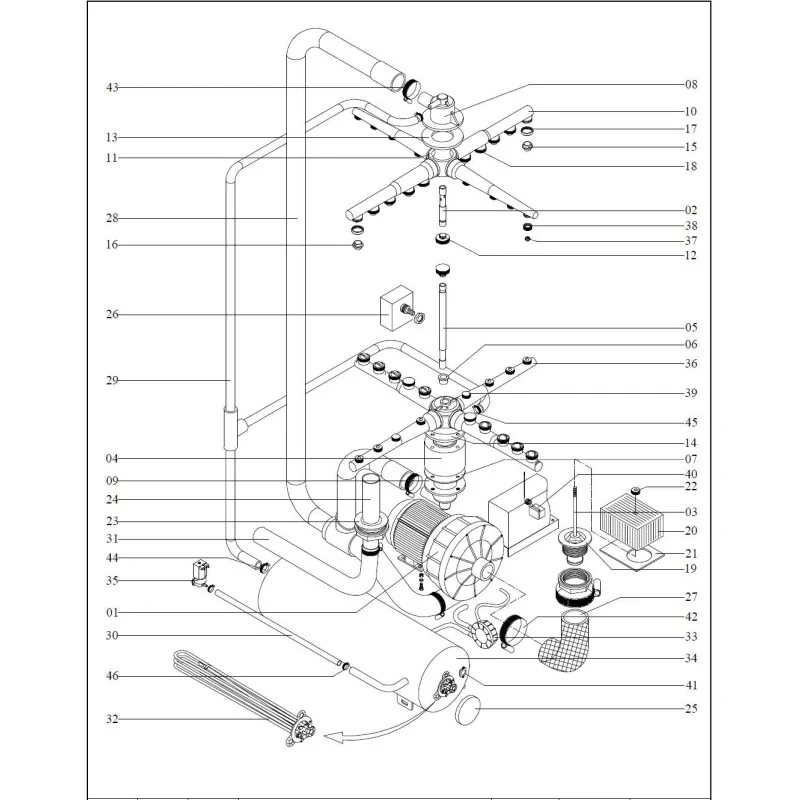 43
13
11
28
16
26
29
04
09
24
23
31
44
35
01
30
46
32
08
10
17
15
18
02
38
37
12
05
06
36
39
45
14
07
40
22
03
20
21
19
27
42
33
34
41
25