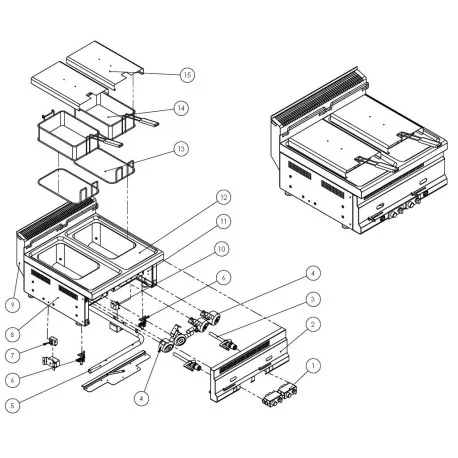 15
14
13
12
11
10
6
4
3
2
1
9
8
7
6
5
4