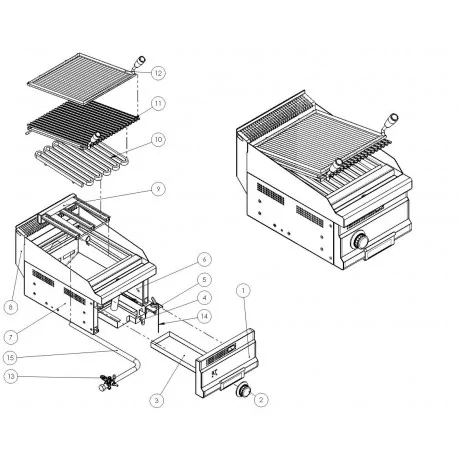 12
11
10
9
6
5
4
14
1
8
7
15
13
3
2