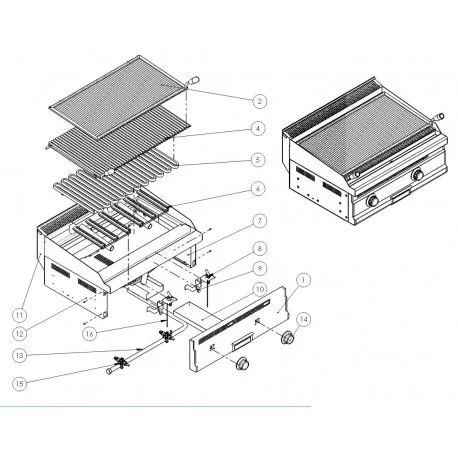 2
4
5
6
7
8
9
10
1
14
11
12
16
13
15