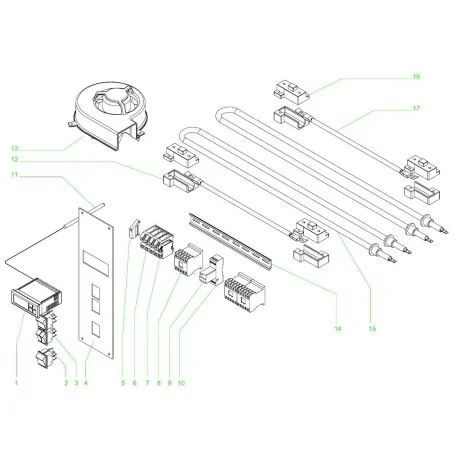 16
17
13
12
11
14
15
1
2
3
4
5
6
7
8
9
10