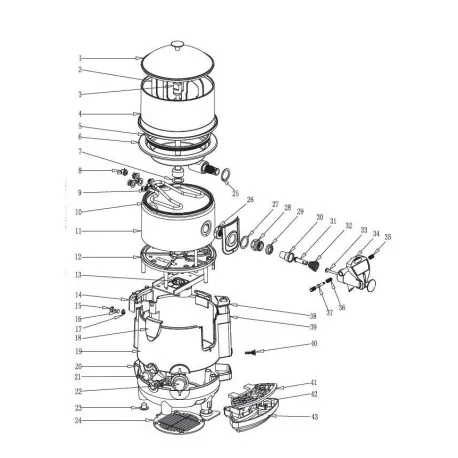 1
2
3
4
5
6
7
8
9
10
11
12
13
14
15
16
17
18
19
20
21
22
23
24
25
26
27
28
29
30
31
32
33
34
35
36
37
38
39
40
41
42
43