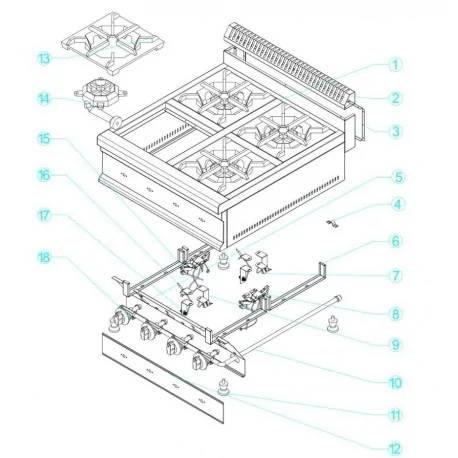 13
14
15
16
17
18
1
2
3
5
4
6
7
8
9
10
11
12