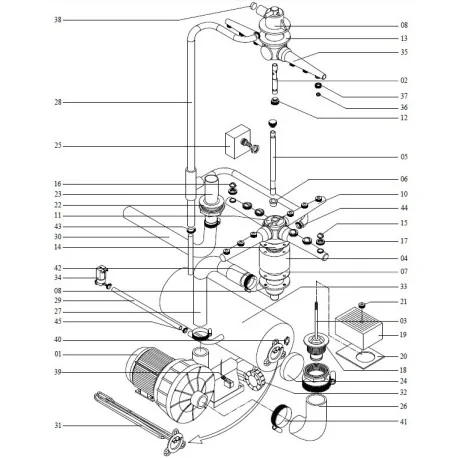 38
28
25
16
23
22
11
43
30
14
42
34
08
29
27
45
40
01
39
31

08
13
35
02
37
36
12
05
06
10
44
15
17
04
07
33
21
03
19
20
18
24
32
26
41