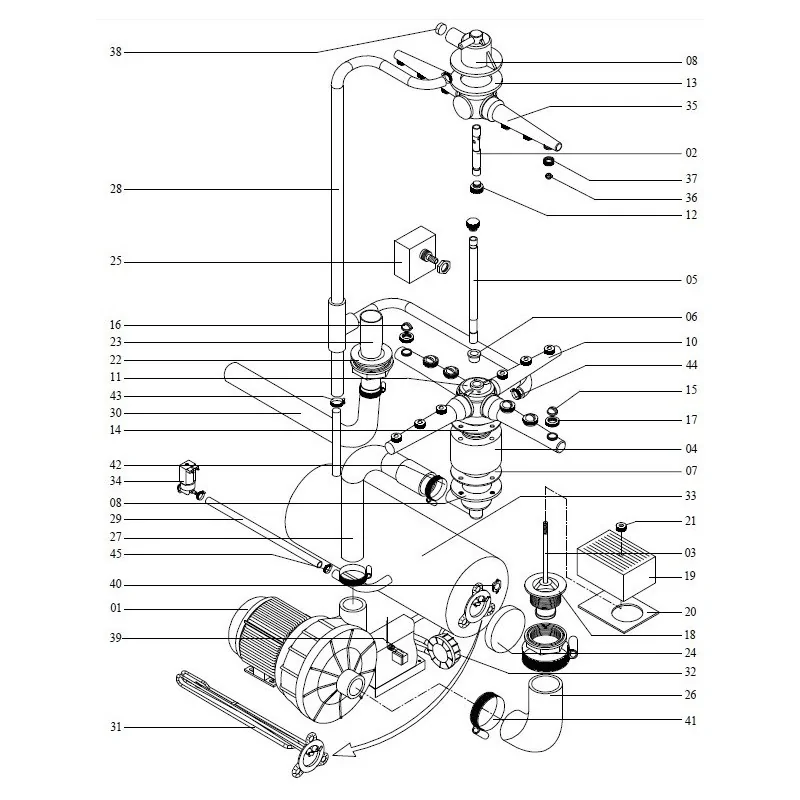 38
28
25
16
23
22
11
43
30
14
42
34
08
29
27
45
40
01
39
31
08
13
35
02
37
36
12
05
06
10
44
15
17
04
07
33
21
03
19
20
18
24
32
26
41