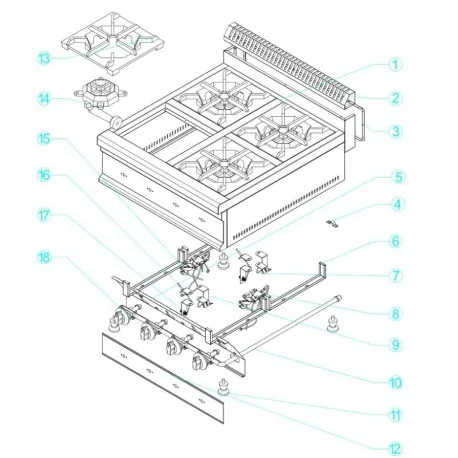 13
14
15
16
17
18
1
2
3
5
4
6
7
8
9
10
11
12