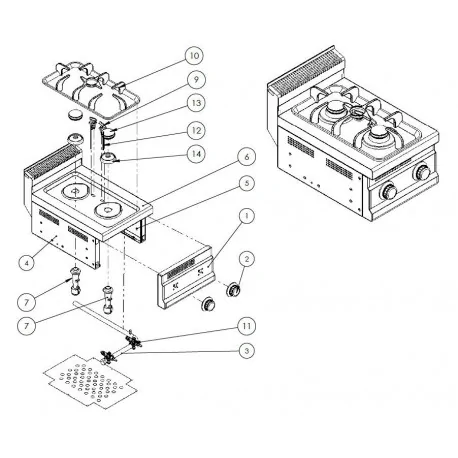 10
9
13
12
14
6
5
1
2
4
7
7
11
3