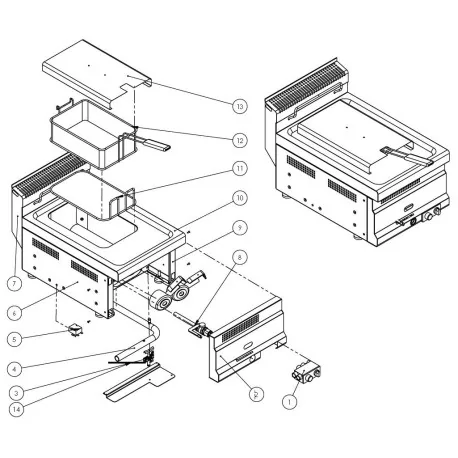 13
12
11
10
9
8
7
6
5
4
3
14
2
1