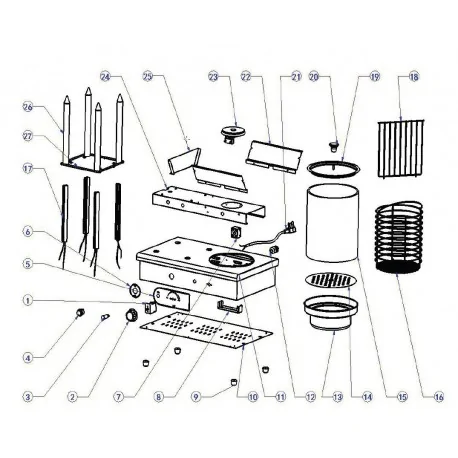 24
25
23
22
21
20
19
18
26
27
17
6
5
1
4
3
2
7
8
9
10
11
12
13
14
15
16