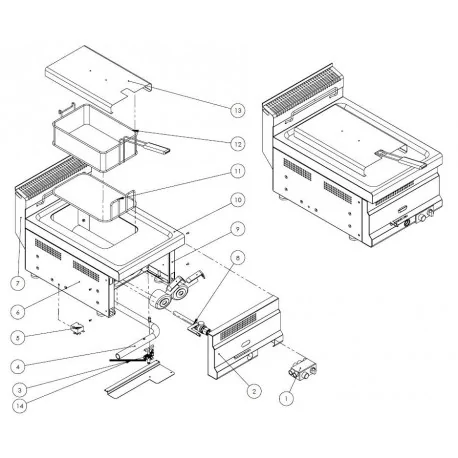 13
12
11
10
9
8
7
6
5
4
3
14
2
1