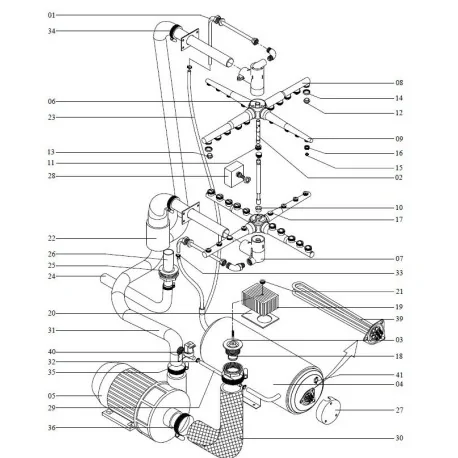 01
34
06
23
13
11
28
22
26
25
24
20
31
40
32
35
05
29
36
08
14
12
09
16
15
02
10
17
07
33
21
19
39
03
18
41
04
27
30