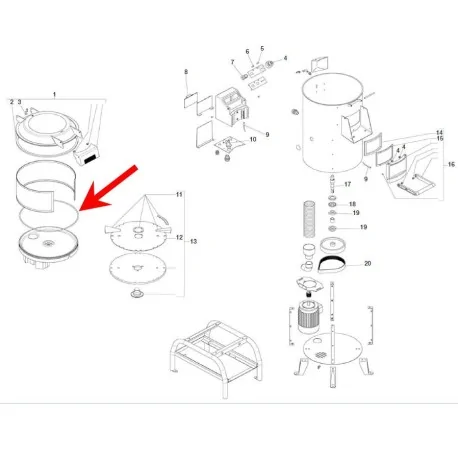 1
2
3
8
7
6
5
4
9
10
14
15
4
4
16
9
17
18
19
19
20
11
12
13