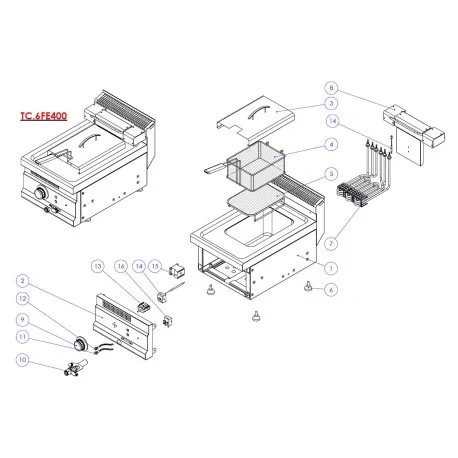 TC.6FE400

8
3
14
4
5
7
1
6
13
16
14
15
2
12
9
11
10