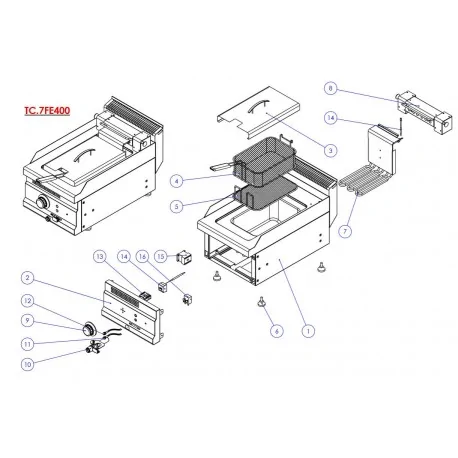 TC.7FE400

8

14

3

4

5

7

13

14

16

15

2

12

9

11

10

6

1