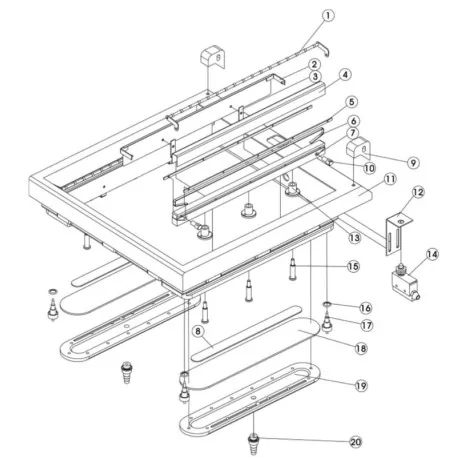 1
2
3
4
5
6
7
9
10
11
12
13
14
15
16
17
8
18
19
20