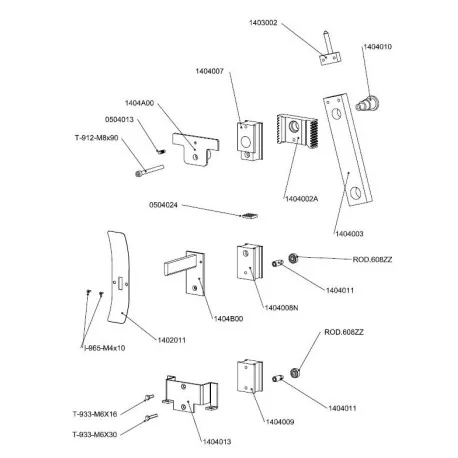 1403002
1404010
1404007
1404A00
0504013
T-912-M8x90
1404002A
0504024
1404003
ROD.608ZZ
1404011
1404008N
1404B00
1402011
I-965-M4x10
ROD.608ZZ
1404011
1404009
T-933-M6X16
T-933-M6X30
1404013