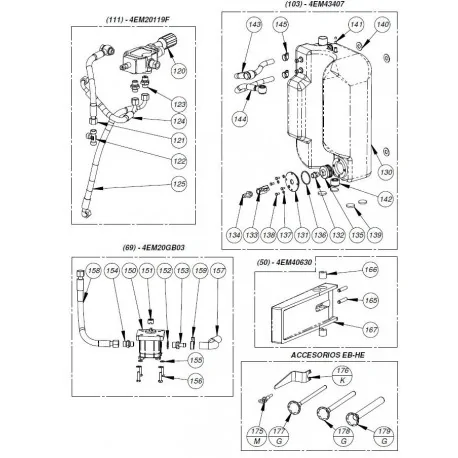 (111) - 4EM20119F

120
123
124
121
122
125

(103) - 4EM43407

143
145
141
140
144
130
142
134
133
138
137
131
136
132
135
139

(69) - 4EM20GB03

158
154
150
151
152
153
159
157
155
156

(50) - 4EM40630

166
165
167

ACCESORIOS EB-HE

176
K
175
M
177
G
178
G
179
G