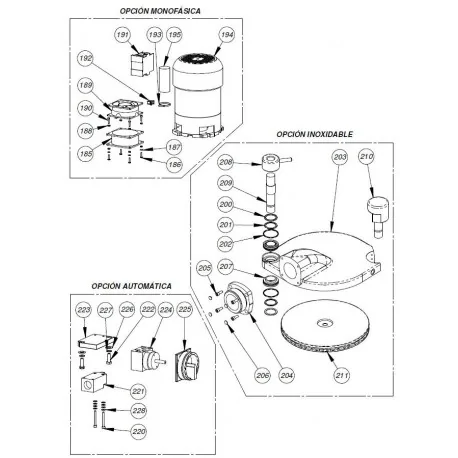 OPCIÓN MONOFÁSICA

191
193
195
194
192
189
190
188
185
187
186

OPCIÓN INOXIDABLE

208
203
210
209
200
201
202
205
207
206
204
211

OPCIÓN AUTOMÁTICA

223
227
226
222
224
225
221
228
220