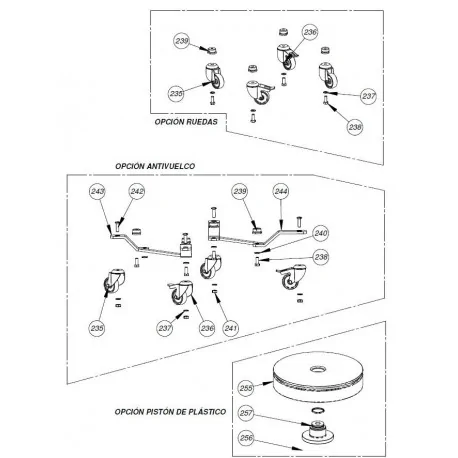 239
236
235
237
238
OPCIÓN RUEDAS

OPCIÓN ANTIVUELCO
243
242
239
244
240
238
235
237
236
241

255
OPCIÓN PISTÓN DE PLÁSTICO
257
256