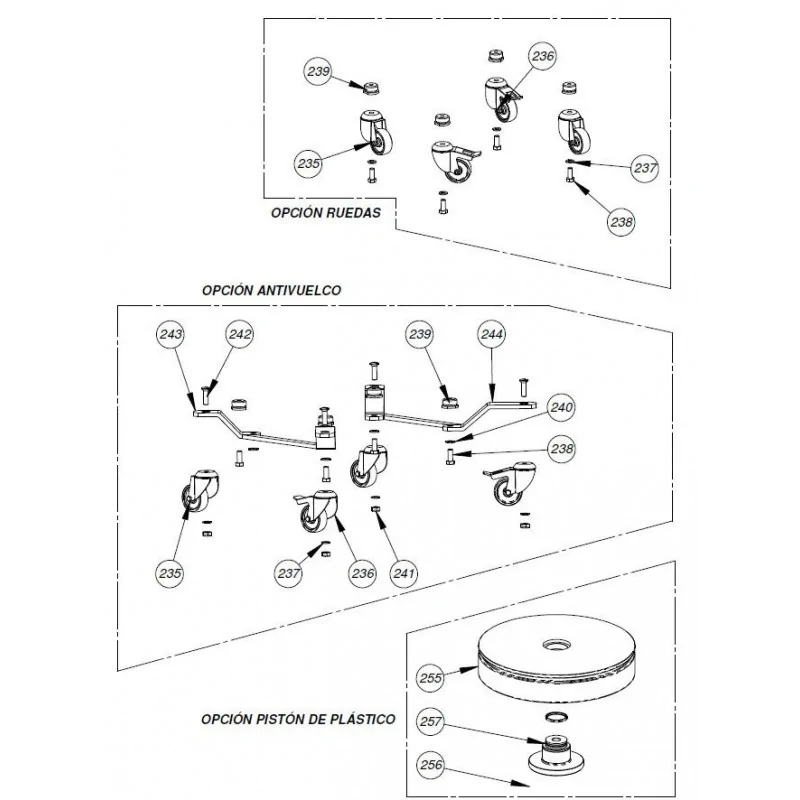 239
236
235
237
238
OPCIÓN RUEDAS

OPCIÓN ANTIVUELCO
243
242
239
244
240
238
235
237
236
241

255
OPCIÓN PISTÓN DE PLÁSTICO
257
256