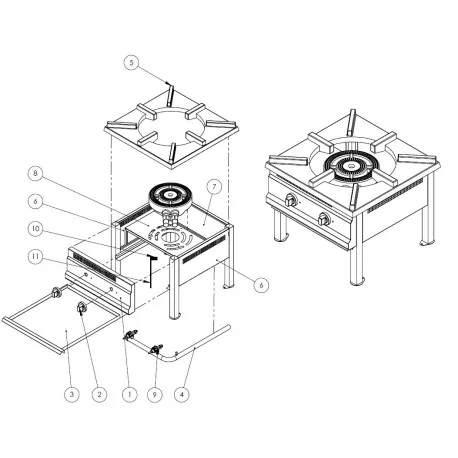 5
8
7
6
10
11
6
3
2
1
9
4