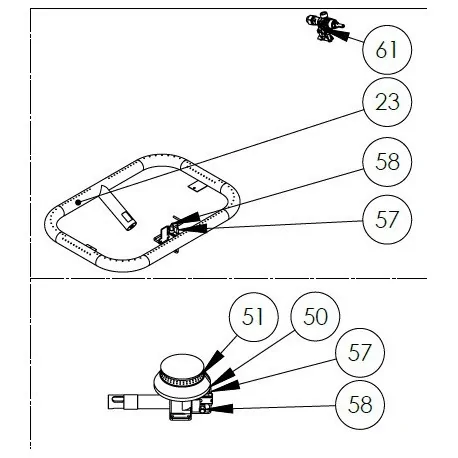 61
23
58
57
51
50
57
58