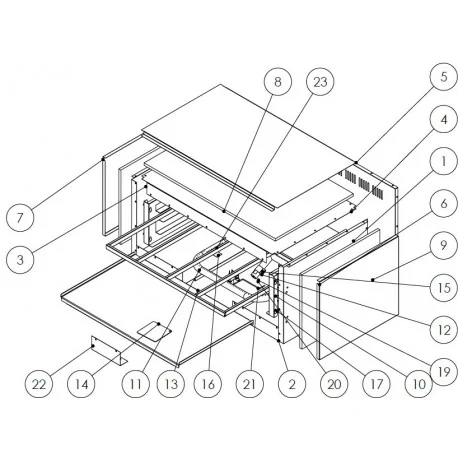 8
23
5
4
1
6
9
15
12
19
7
3
22
14
11
13
16
21
2
20
17
10