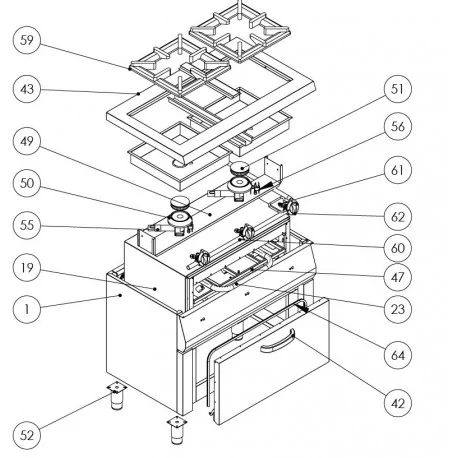 59
43
49
50
55
19
1
52
51
56
61
62
60
47
23
64
42