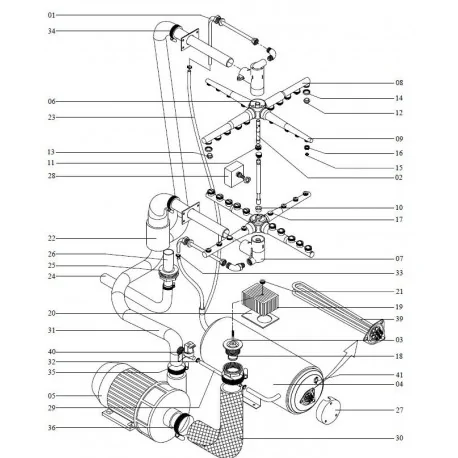 01
34
06
23
13
11
28
22
26
25
24
20
31
40
32
35
05
29
36
08
14
12
09
16
15
02
10
17
07
33
21
19
39
03
18
41
04
27
30