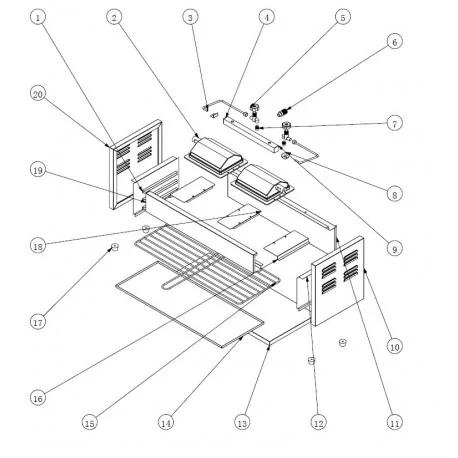 1
2
3
4
5
6
20
7
19
8
18
9
17
10
16
15
14
13
12
11