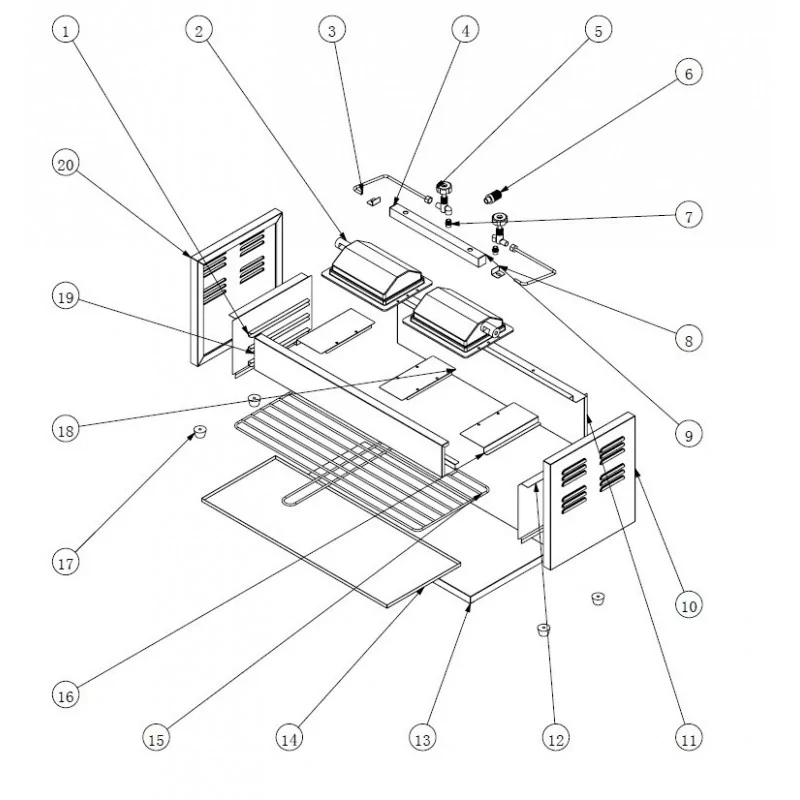 1
2
3
4
5
6
20
7
19
8
18
9
17
10
16
15
14
13
12
11