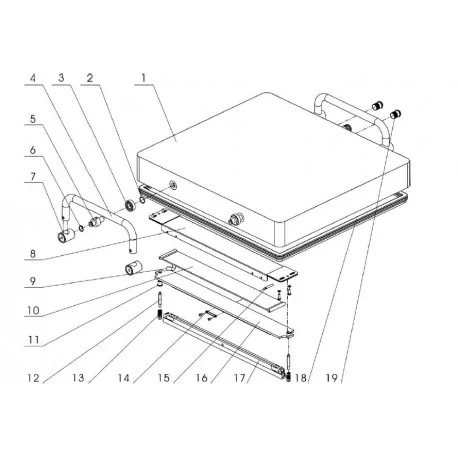 4 3 2 1
5
6
7
8
9
10
11
12 13 14 15 16 17 18 19