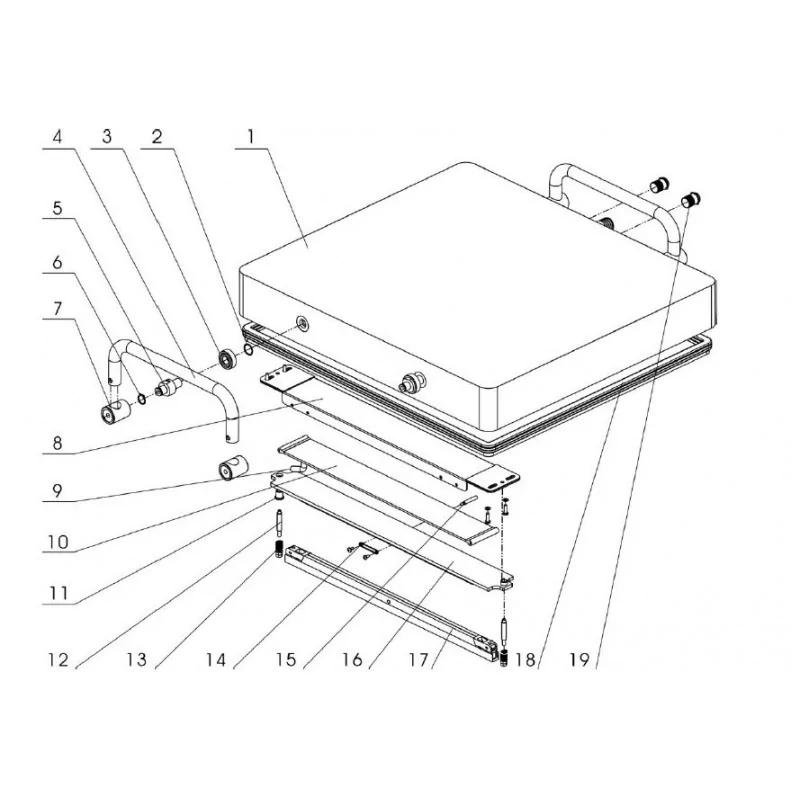 4
3
2
1
5
6
7
8
9
10
11
12
13
14
15
16
17
18
19