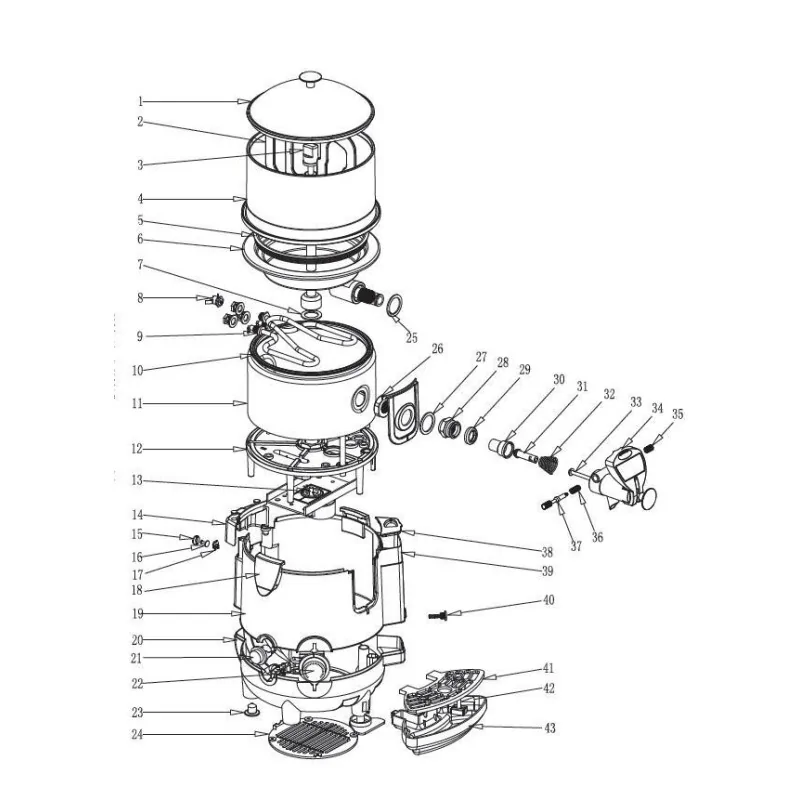 1
2
3
4
5
6
7
8
9
10
11
12
13
14
15
16
17
18
19
20
21
22
23
24
25
26
27
28
29
30
31
32
33
34
35
36
37
38
39
40
41
42
43