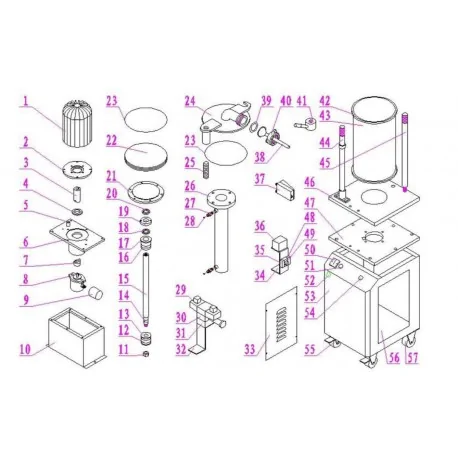 1
2
3
4
5
6
7
8
9
10
23
22
21
20
19
18
17
16
15
14
13
12
11
24
23
25
26
27
28
29
30
31
32
39
40
41
38
37
36
35
34
33
42
43
44
45
46
47
48
49
50
51
52
53
54
55
56
57