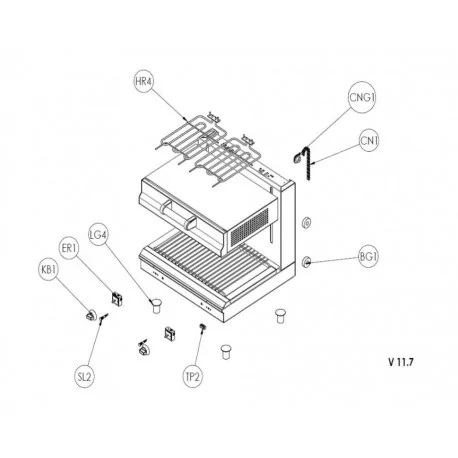 HR4

CNG1

CN1

LG4

ER1

KB1

BG1

SL2

TP2

V 11.7