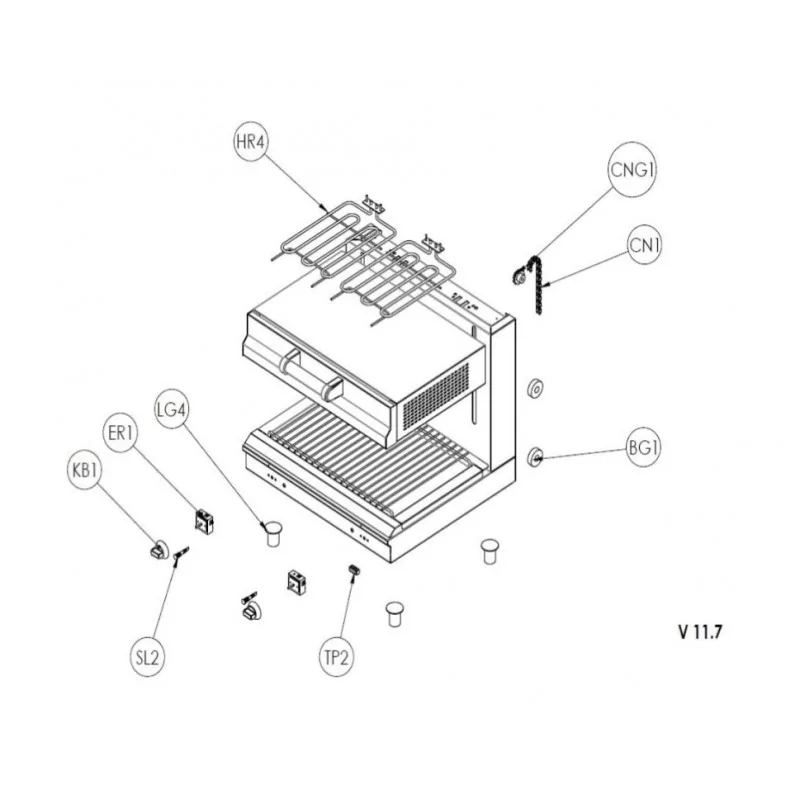 HR4
CNG1
CN1
LG4
ER1
KB1
BG1
SL2
TP2
V 11.7