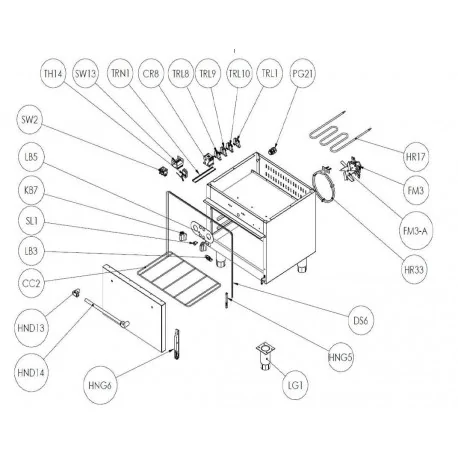 TH14 SW13 TRN1 CR8 TRL8 TRL9 TRL10 TRL1 PG21

SW2

LB5

KB7

SL1

LB3

CC2

HND13

HND14

HNG6

HR17

FM3

FM3-A

HR33

DS6

HNG5

LG1