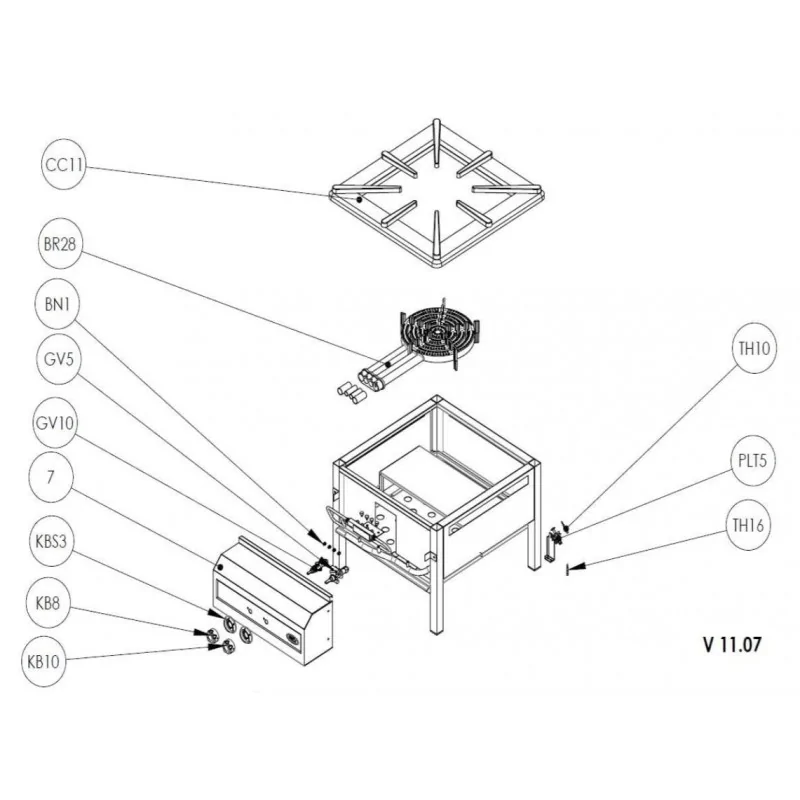 CC11
BR28
BN1
GV5
GV10
7
KBS3
KB8
KB10
TH10
PLT5
TH16
V 11.07