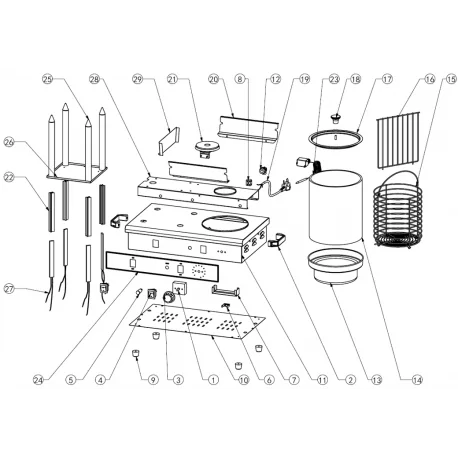 25
28
29
21
20
8
12
19
23
18
17
16
15
26
22
27
24
5
4
9
3
1
10
6
7
11
2
13
14