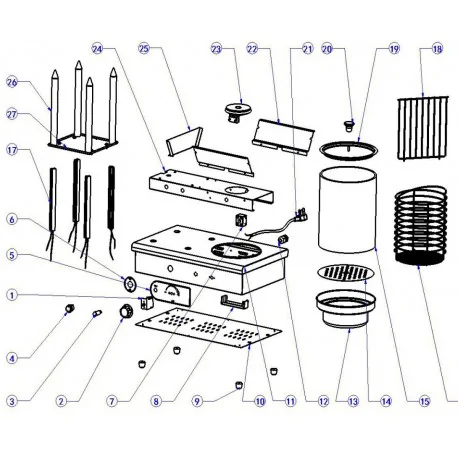 24
25
23
22
21
20
19
18
26
27
17
6
5
1
4
3
2
7
8
9
10
11
12
13
14
15