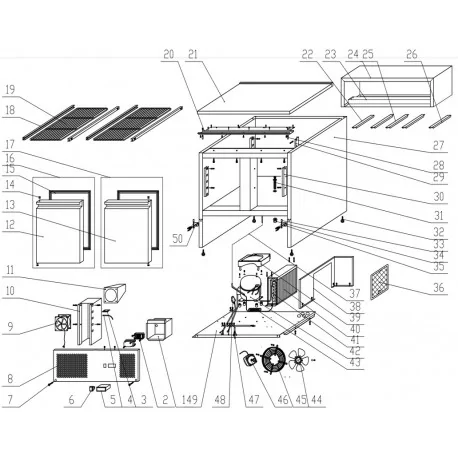 20 21 22 23 24 25 26

19
18
17
16
15
14
13
12
11
10
9
8
7

27
28
29
30
31
32
33
34
35
36
37
38
39
40
41
42
43

50

6 5 4 3 2 1 49 48 47 46 45 44